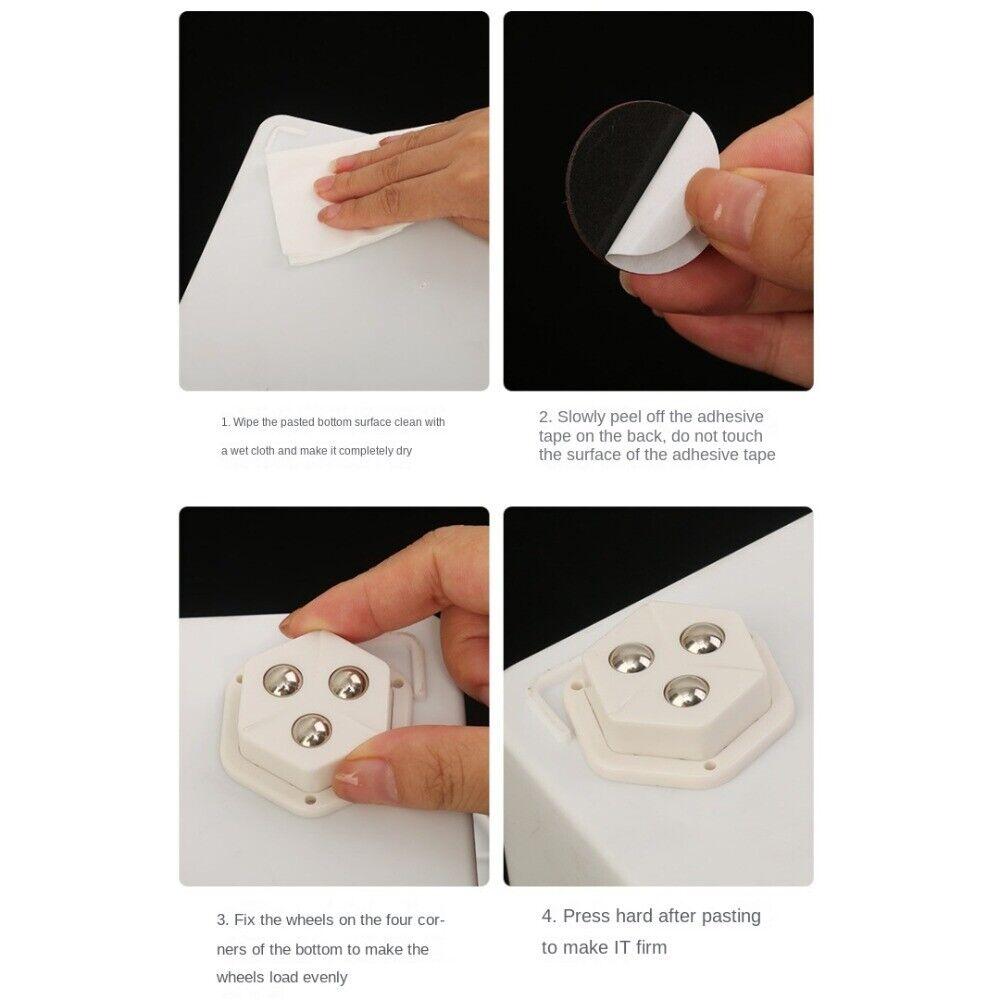 1. Wipe the pasted bottom surface clean with a wet cloth and make it completely dry

2. Slowly peel off the adhesive tape on the back, do not touch the surface of the adhesive tape

3. Fix the wheels on the four corners of the bottom to make the wheels load evenly

4. Press hard after pasting to make IT firm