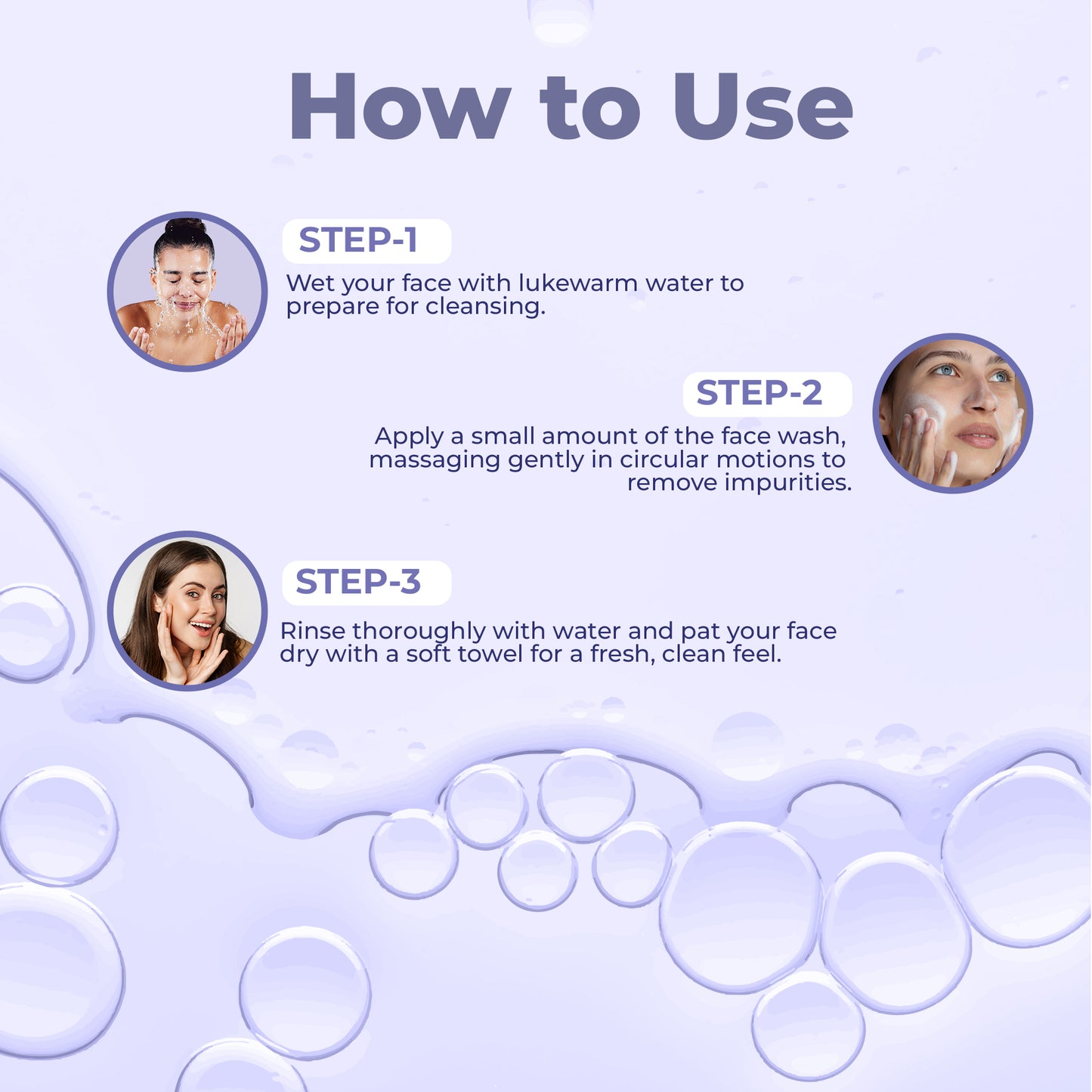 How to Use

STEP-1
Wet your face with lukewarm water to prepare for cleansing.

STEP-2
Apply a small amount of the face wash, massaging gently in circular motions to remove impurities.

STEP-3
Rinse thoroughly with water and pat your face dry with a soft towel for a fresh, clean feel.