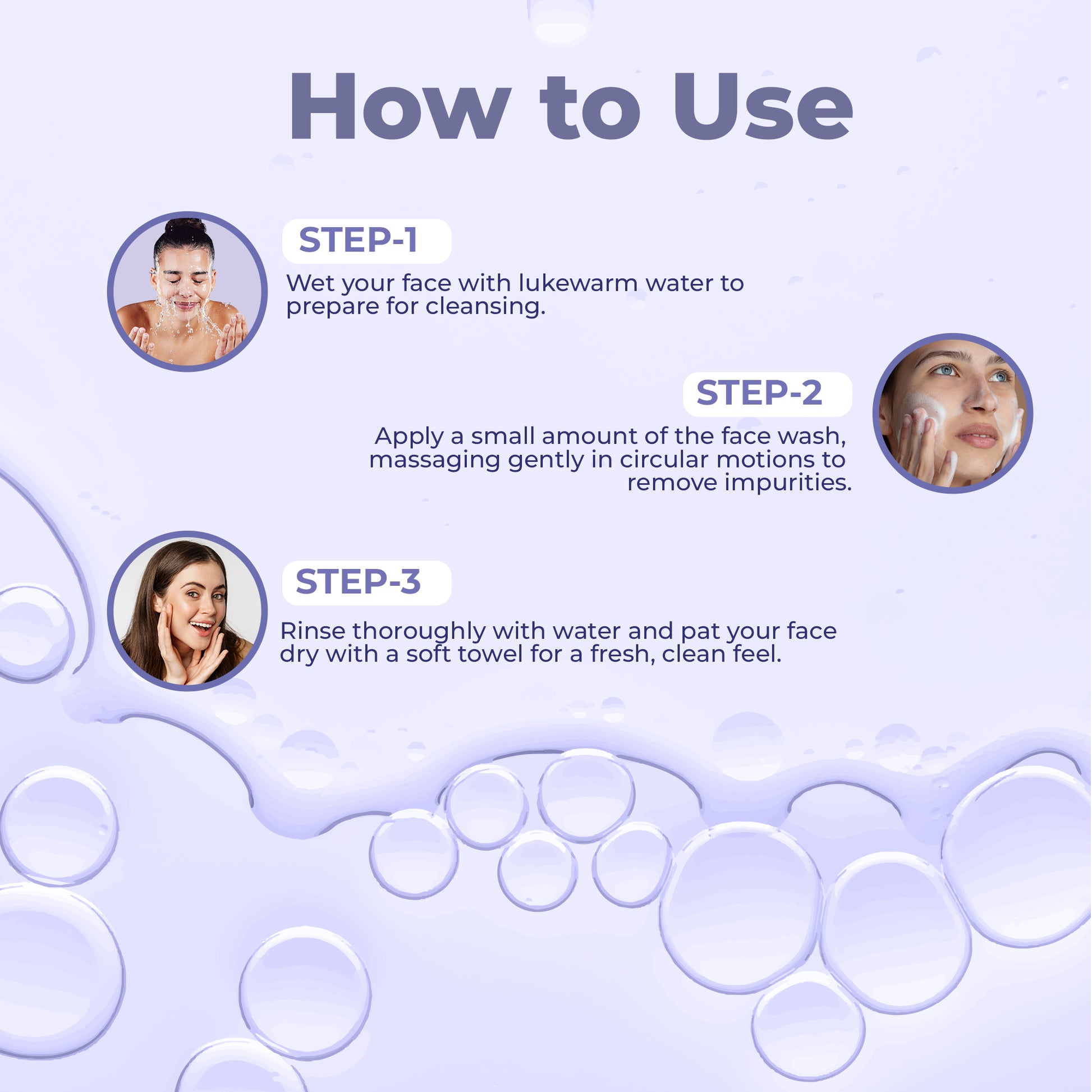 How to Use

STEP-1

Wet your face with lukewarm water to prepare for cleansing.

STEP-2

Apply a small amount of the face wash, massaging gently in circular motions to remove impurities.

STEP-3

Rinse thoroughly with water and pat your face dry with a soft towel for a fresh, clean feel.