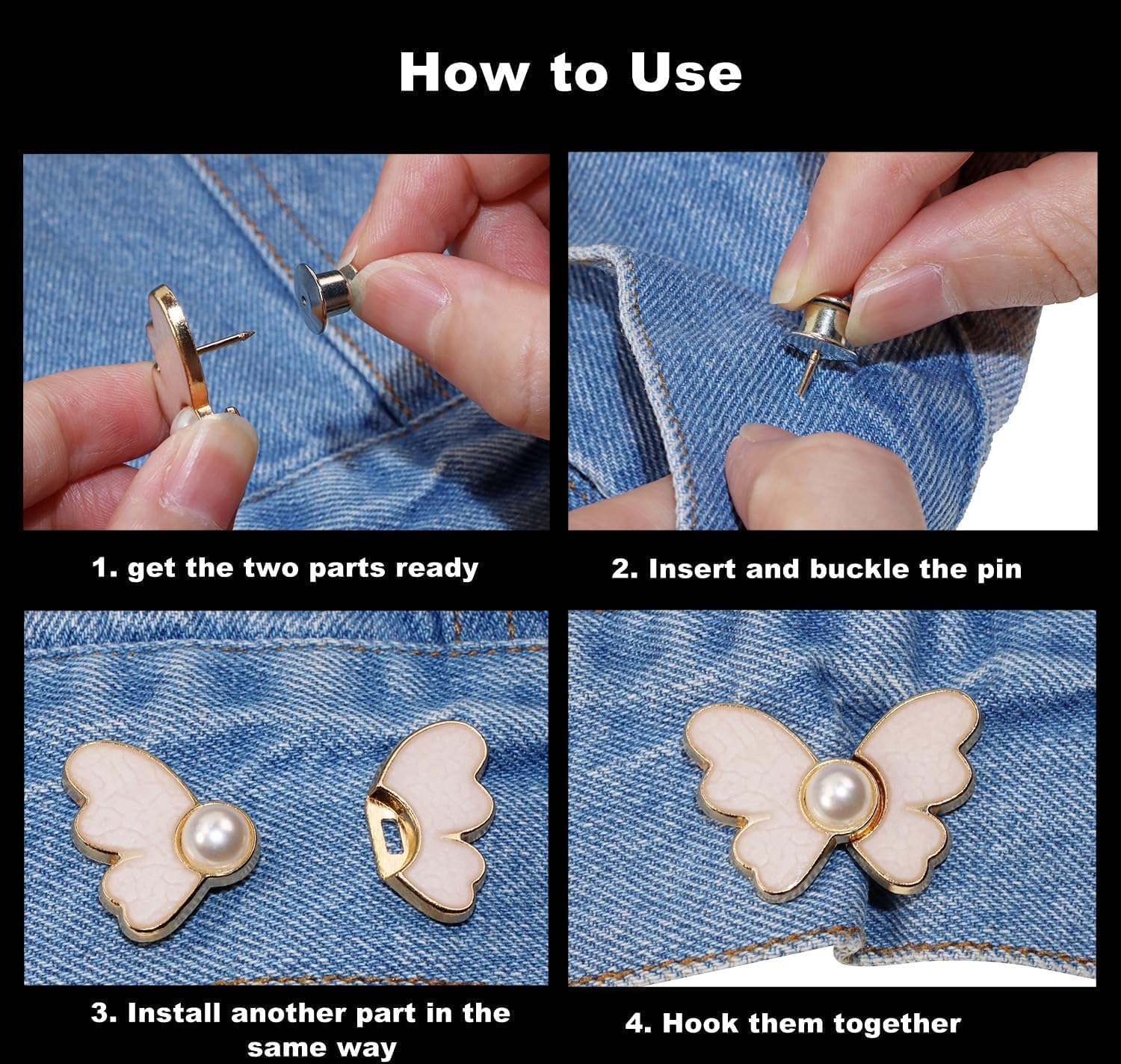 How to Use

1. get the two parts ready

2. Insert and buckle the pin

3. Install another part in the same way

4. Hook them together