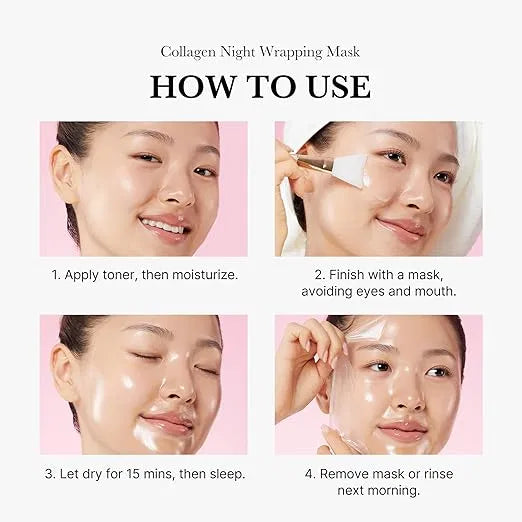 Collagen Night Wrapping Mask

HOW TO USE

1. Apply toner, then moisturize.

2. Finish with a mask, avoiding eyes and mouth.

3. Let dry for 15 mins, then sleep.

4. Remove mask or rinse next morning.